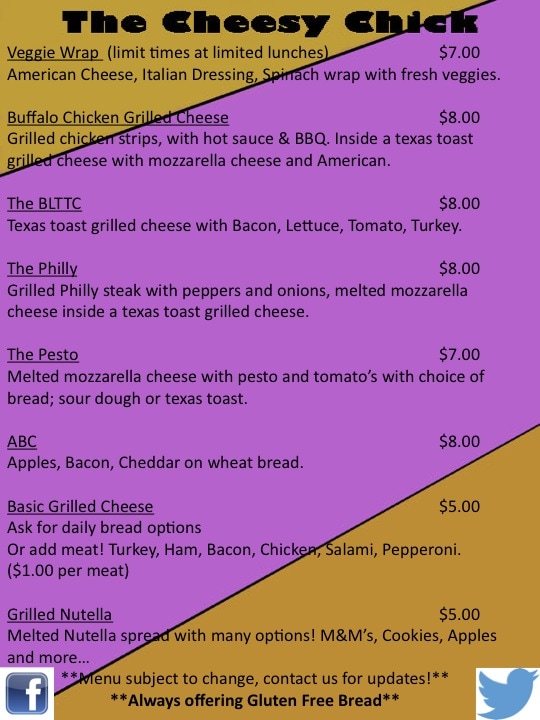 The Cheesy Chick

Veggie Wrap (limit times at limited lunches) $7.00
American Cheese, Italian Dressing, Spinach wrap with fresh veggies.

Buffalo Chicken Grilled Cheese $8.00
Grilled chicken strips, with hot sauce & BBQ. Inside a texas toast grilled cheese with mozzarella cheese and American.

The BLTTC $8.00
Texas toast grilled cheese with Bacon, Lettuce, Tomato, Turkey.

The Philly $8.00
Grilled Philly steak with peppers and onions, melted mozzarella cheese inside a texas toast grilled cheese.

The Pesto $7.00
Melted mozzarella cheese with pesto and tomato's with choice of bread; sour dough or texas toast.

ABC $8.00
Apples, Bacon, Cheddar on wheat bread.

Basic Grilled Cheese $5.00
Ask for daily bread options
Or add meat! Turkey, Ham, Bacon, Chicken, Salami, Pepperoni.
($1.00 per meat)

Grilled Nutella $5.00
Melted Nutella spread with many options! M&M's, Cookies, Apples and more...

**Menu subject to change, contact us for updates!**
**Always offering Gluten Free Bread**